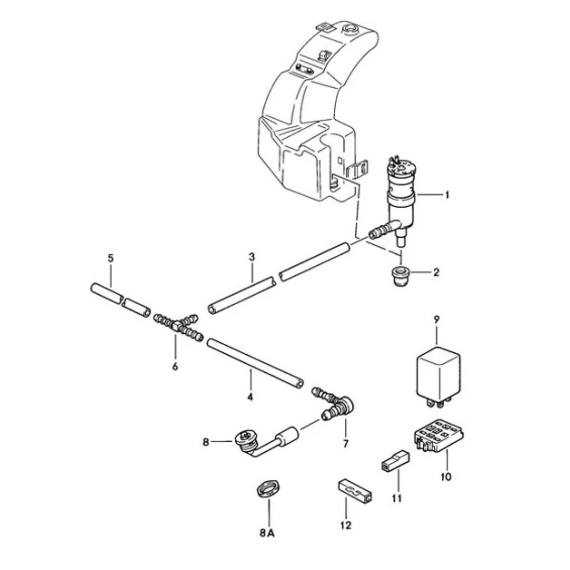 1
2
3
5
6
4
9
7
8
10
11
12
8A